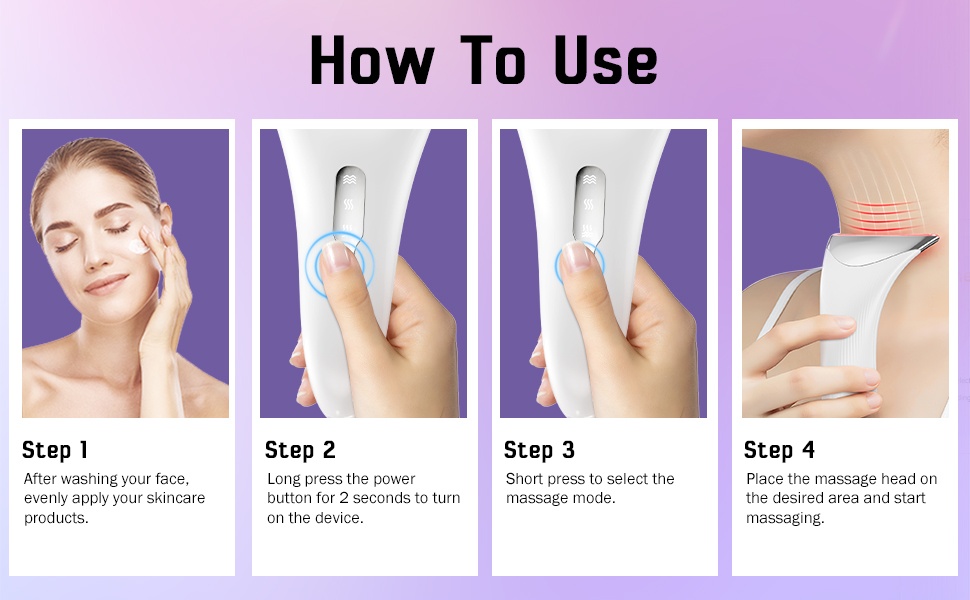 How To Use

Step 1
After washing your face, evenly apply your skincare products.

Step 2
Long press the power button for 2 seconds to turn on the device.

Step 3
Short press to select the massage mode.

Step 4
Place the massage head on the desired area and start massaging.