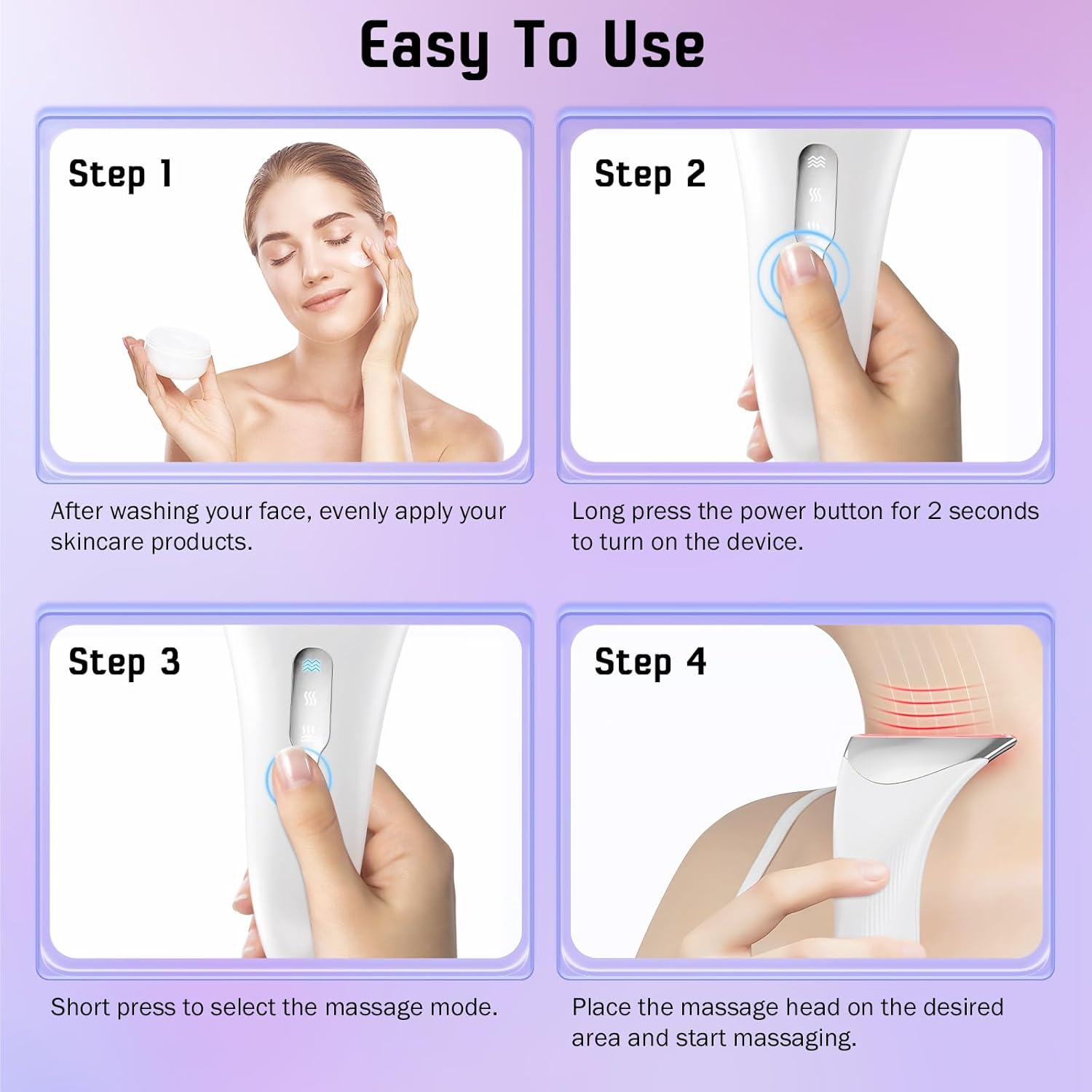 Easy To Use

Step 1

After washing your face, evenly apply your skincare products.

Step 2

Long press the power button for 2 seconds to turn on the device.

Step 3

Short press to select the massage mode.

Step 4

Place the massage head on the desired area and start massaging.